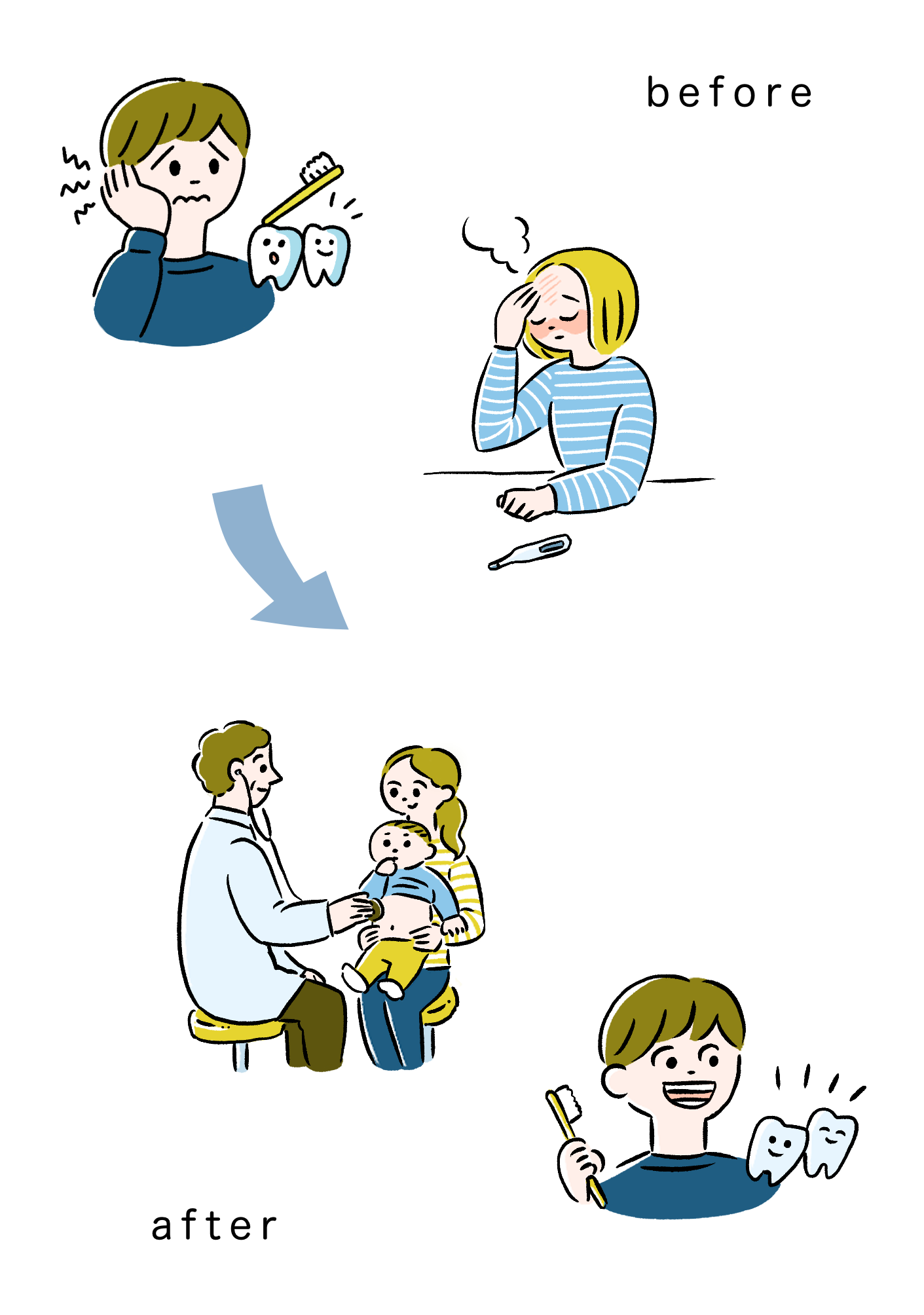 before

after